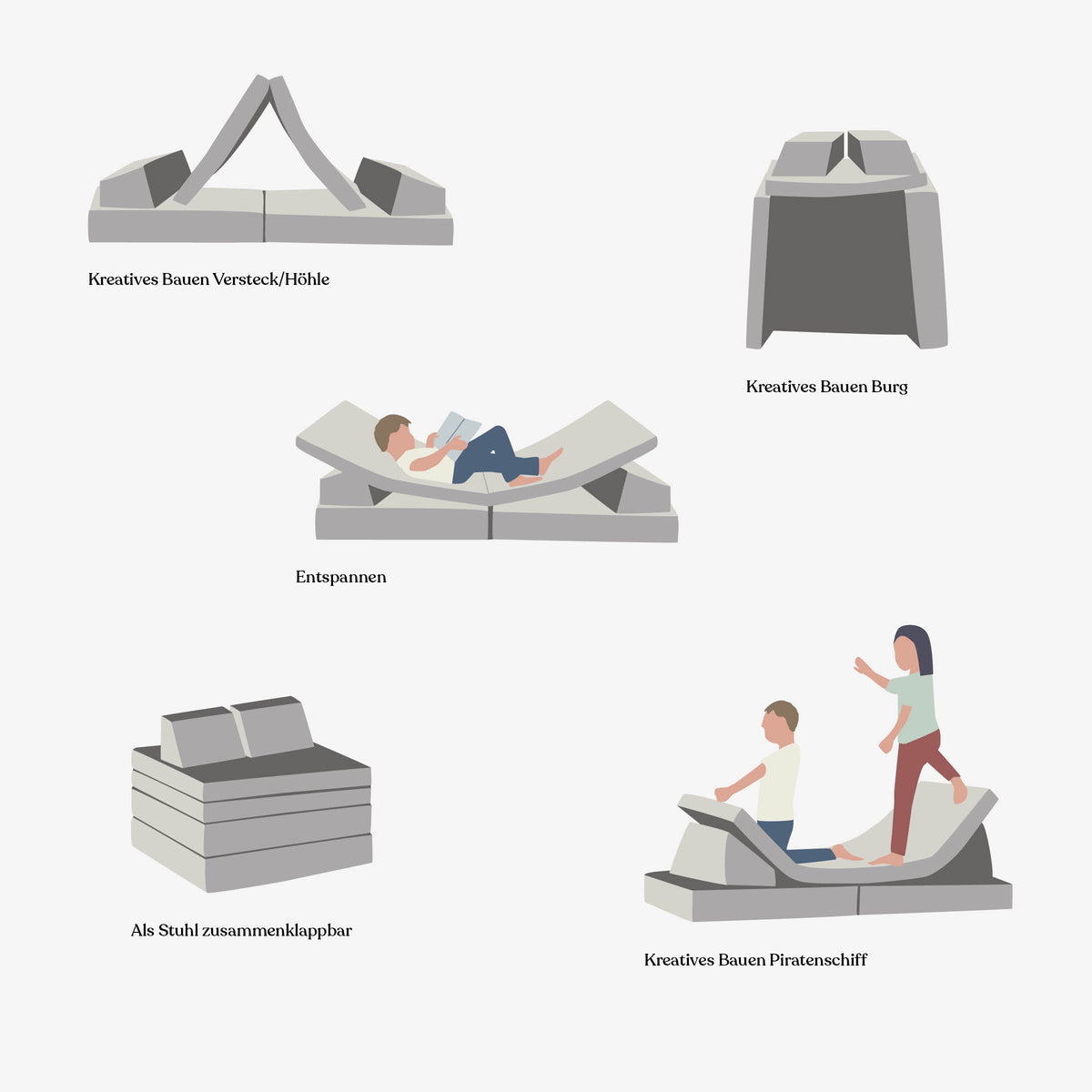 Kreatives Bauen Versteck/Höhle

Kreatives Bauen Burg

Entspannen

Als Stuhl zusammenklappbar

Kreatives Bauen Piratenschiff